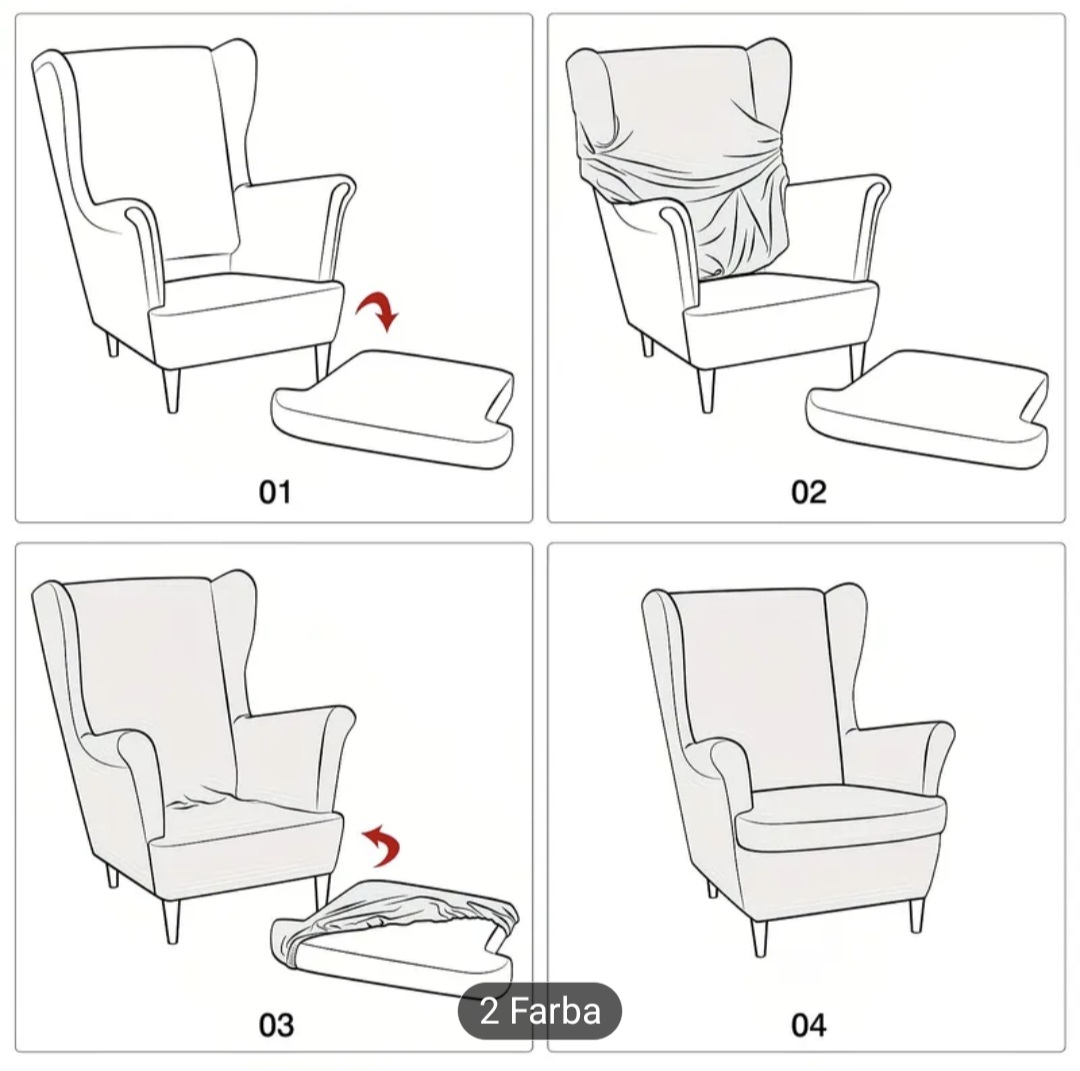 01

02

03

2 Farba

04