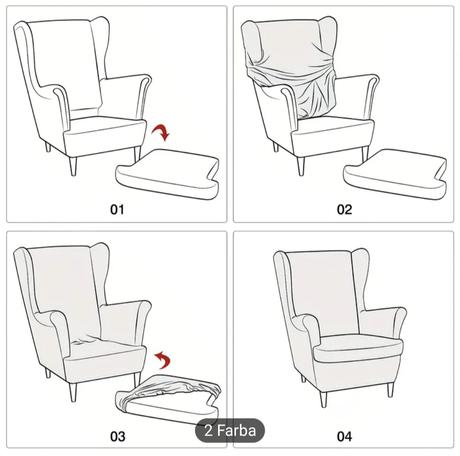 01

02

03

2 Farba

04