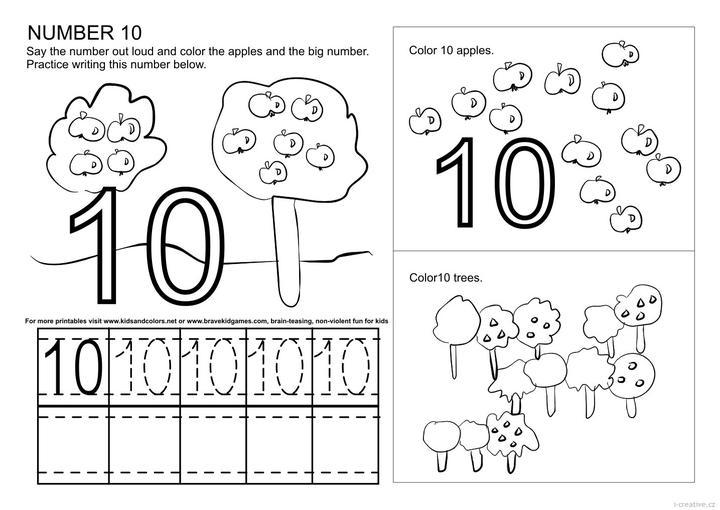 NUMBER 10

Say the number out loud and color the apples and the big number. Practice writing this number below.

10

For more printables visit www.kidsandcolors.net or www.bravekidgames.com, brain-teasing, non-violent fun for kids

10 10 10 10 10

Color 10 apples.

10

Color10 trees.

i-creative.cz