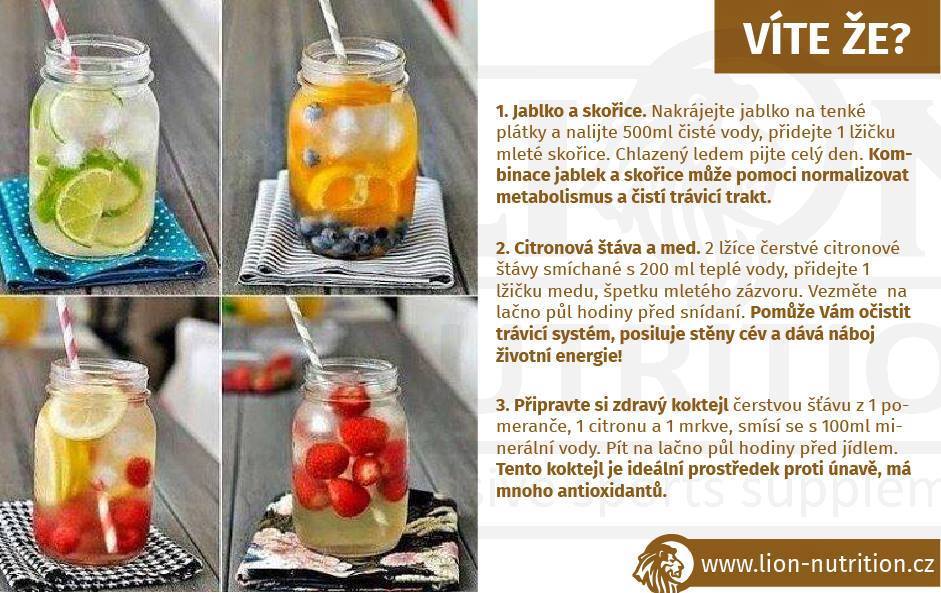 VÍTE ŽE?

1. Jablko a skořice. Nakrájejte jablko na tenké plátky a nalijte 500ml čisté vody, přidejte 1 lžičku mleté skořice. Chlazený ledem pijte celý den. Kombinace jablek a skořice může pomoci normalizovat metabolismus a čistí trávicí trakt.

2. Citronová šťáva a med. 2 lžíce čerstvé citronové šťávy smíchané s 200 ml teplé vody, přidejte 1 lžičku medu, špetku mletého zázvoru. Vezměte na lačno půl hodiny před snídaní. Pomůže Vám očistit trávicí systém, posiluje stěny cév a dává náboj životní energie!

3. Připravte si zdravý koktejl čerstvou šťávu z 1 pomeranče, 1 citronu a 1 mrkve, smísí se s 100ml minerální vody. Pít na lačno půl hodiny před jídlem. Tento koktejl je ideální prostředek proti únavě, má mnoho antioxidantů.

www.lion-nutrition.cz