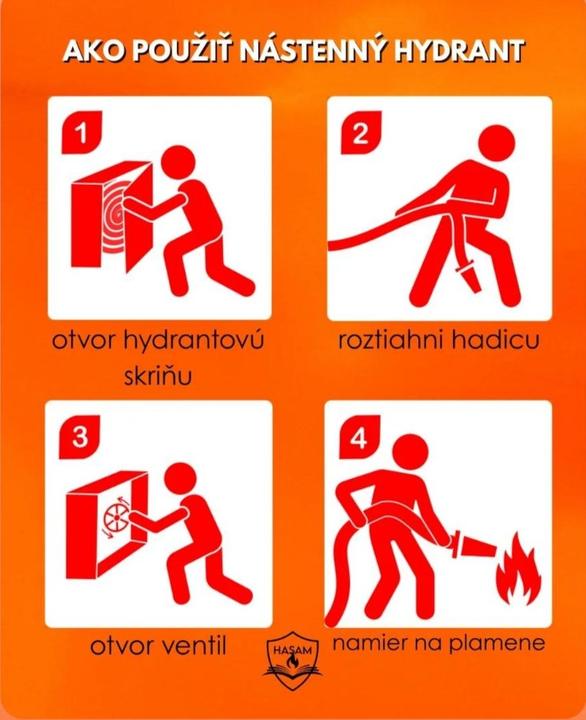 AKO POUŽIŤ NÁSTENNÝ HYDRANT

1

otvor hydrantovú skriňu

2

roztiahni hadicu

3

otvor ventil

4

namier na plamene

HASAM