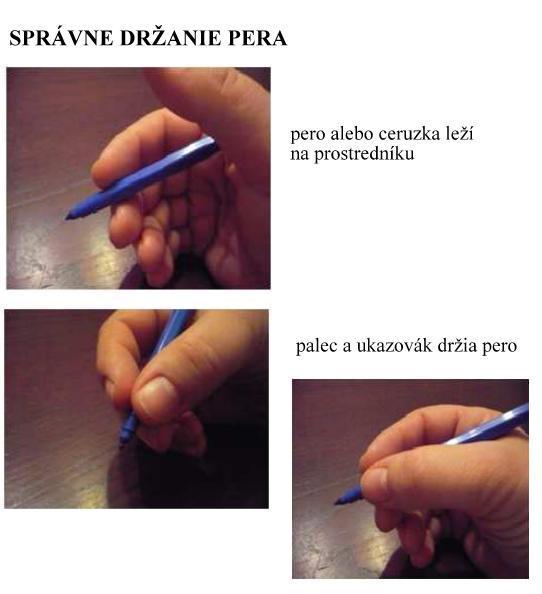 SPRÁVNE DRŽANIE PERA

pero alebo ceruzka leží na prostredníku

palec a ukazovák držia pero