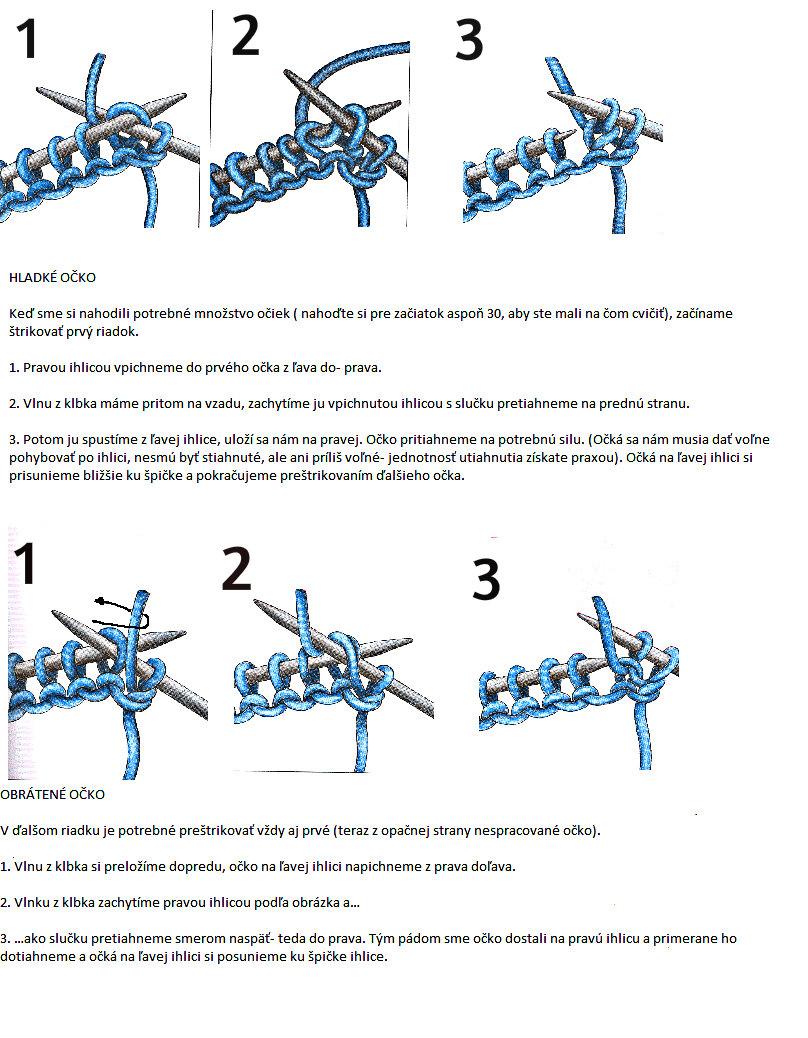 1

2

3

HLADKÉ OČKO

Keď sme si nahodili potrebné množstvo očiek ( nahoďte si pre začiatok aspoň 30, aby ste mali na čom cvičiť), začíname štrikovať prvý riadok.

1. Pravou ihlicou vpichneme do prvého očka z ľava do- prava.

2. Vlnu z klbka máme pritom na vzadu, zachytíme ju vpichnutou ihlicou s slučku pretiahneme na prednú stranu.

3. Potom ju spustíme z ľavej ihlice, uloží sa nám na pravej. Očko pritiahneme na potrebnú silu. (Očká sa nám musia dať voľne pohybovať po ihlici, nesmú byť stiahnuté, ale ani príliš voľné- jednotnosť utiahnutia získate praxou). Očká na ľavej ihlici si prisunieme bližšie ku špičke a pokračujeme preštrikovaním ďalšieho očka.

1

2

3

OBRÁTENÉ OČKO

V ďalšom riadku je potrebné preštrikovať vždy aj prvé (teraz z opačnej strany nespracované očko).

1. Vlnu z klbka si preložíme dopredu, očko na ľavej ihlici napichneme z prava doľava.

2. Vlnku z klbka zachytíme pravou ihlicou podľa obrázka a...

3. ...ako slučku pretiahneme smerom naspäť- teda do prava. Tým pádom sme očko dostali na pravú ihlicu a primerane ho dotiahneme a očká na ľavej ihlici si posunieme ku špičke ihlice.